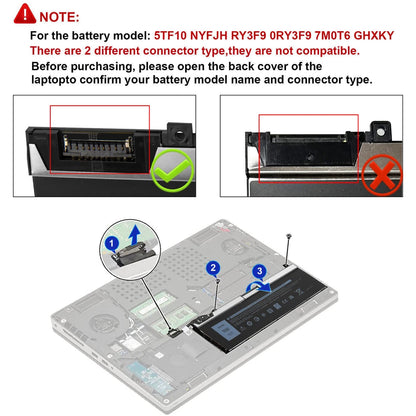 NOTE:

For the battery model: 5TF10 NYFJH RY3F9 0RY3F9 7M0T6 GHXKY

There are 2 different connector type,they are not compatible.

Before purchasing, please open the back cover of the laptopto confirm your battery model name and connector type.

1

2

3